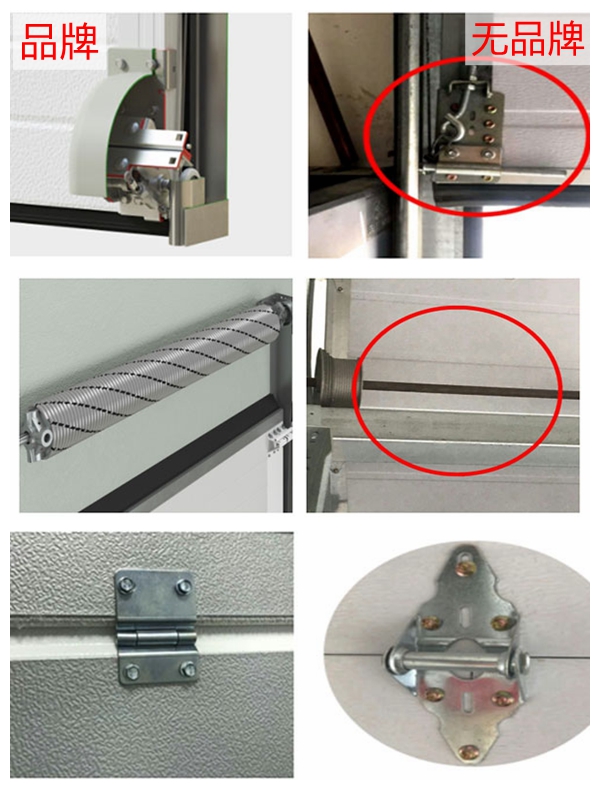 品牌

无品牌